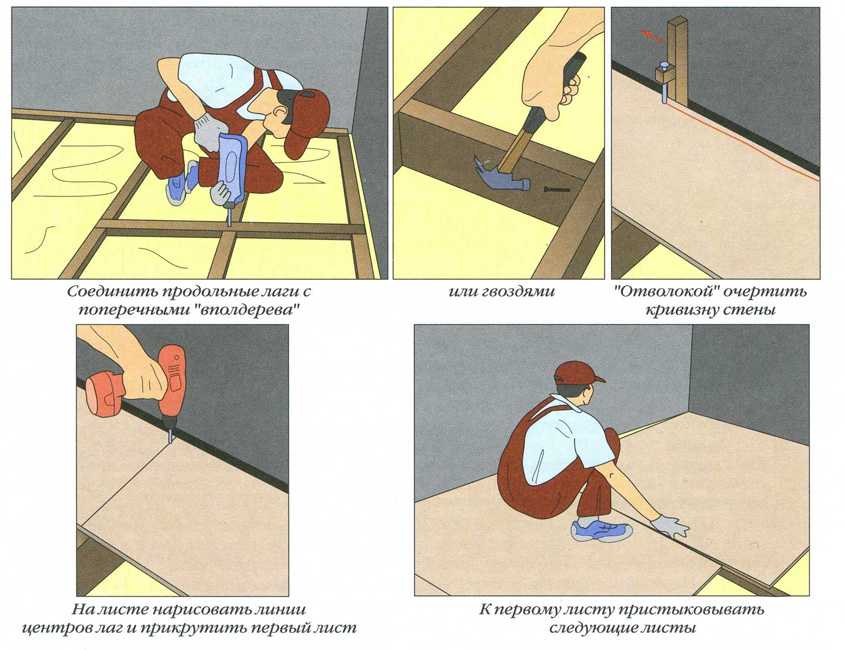 Соединить продольные лаги с поперечными "вполдерева"

или гвоздями

"Отволокой" очертить кривизну стены

На листе нарисовать линии центров лаг и прикрутить первый лист

К первому листу пристыковывать следующие листы