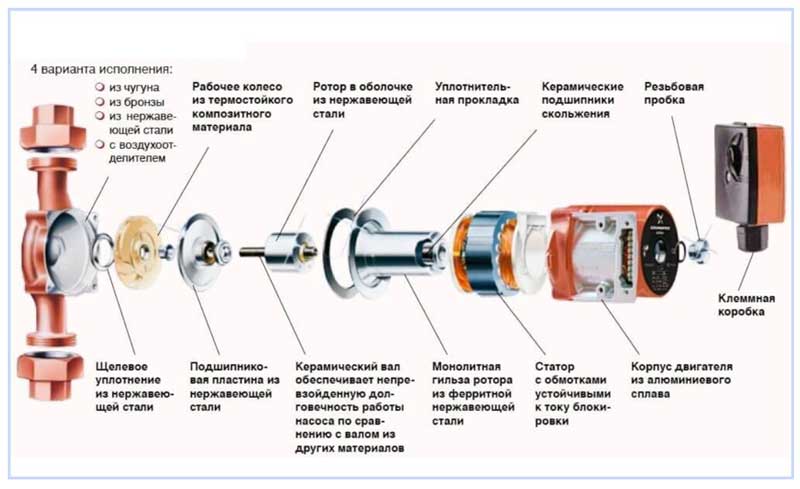 4 варианта исполнения:
из чугуна
из бронзы
из нержавеющей стали
с воздухоотделителем

Рабочее колесо из термостойкого композитного материала

Ротор в оболочке из нержавеющей стали

Уплотнительная прокладка

Керамические подшипники скольжения

Резьбовая пробка

Клеммная коробка

Щелевое уплотнение из нержавеющей стали

Подшипниковая пластина из нержавеющей стали

Керамический вал обеспечивает непревзойденную долговечность работы насоса по сравнению с валом из других материалов

Монолитная гильза ротора из ферритной нержавеющей стали

Статор с обмотками устойчивыми к току блокировки

Корпус двигателя из алюминиевого сплава