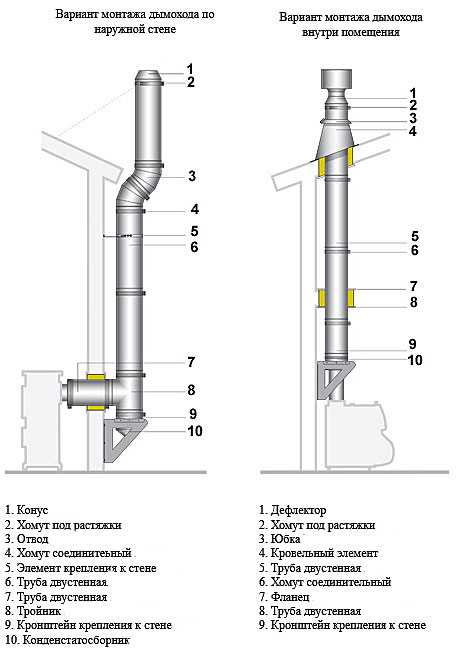 Вариант монтажа дымохода по наружной стене

1
2
3
4
5
6
7
8
9
10

1. Конус
2. Хомут под растяжки
3. Отвод
4. Хомут соединительный
5. Элемент крепления к стене
6. Труба двустенная
7. Труба двустенная
8. Тройник
9. Кронштейн крепления к стене
10. Конденсатосборник

Вариант монтажа дымохода внутри помещения

1
2
3
4
5
6
7
8
9
10

1. Дефлектор
2. Хомут под растяжки
3. Юбка
4. Кровельный элемент
5. Труба двустенная
6. Хомут соединительный
7. Фланец
8. Труба двустенная
9. Кронштейн крепления к стене