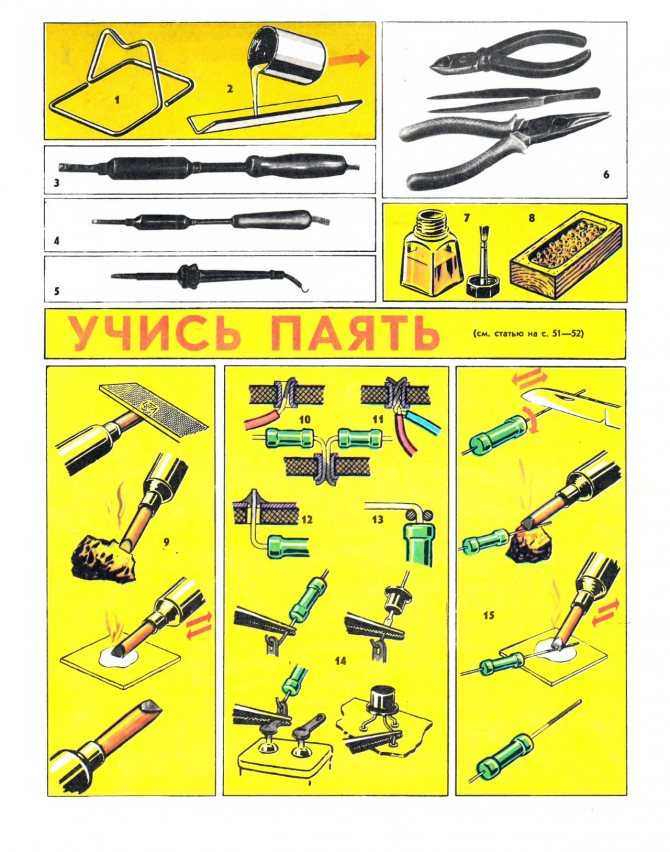 1
2
3
4
5
6
7
8

УЧИСЬ ПАЯТЬ (см. статью на с. 51—52)

9
10
11
12
13
14
15