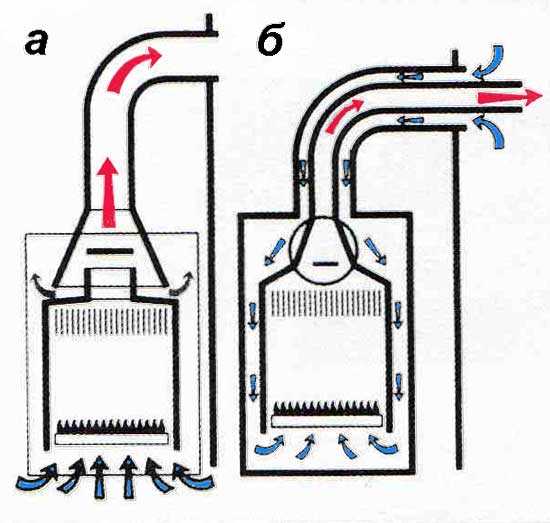 а
б