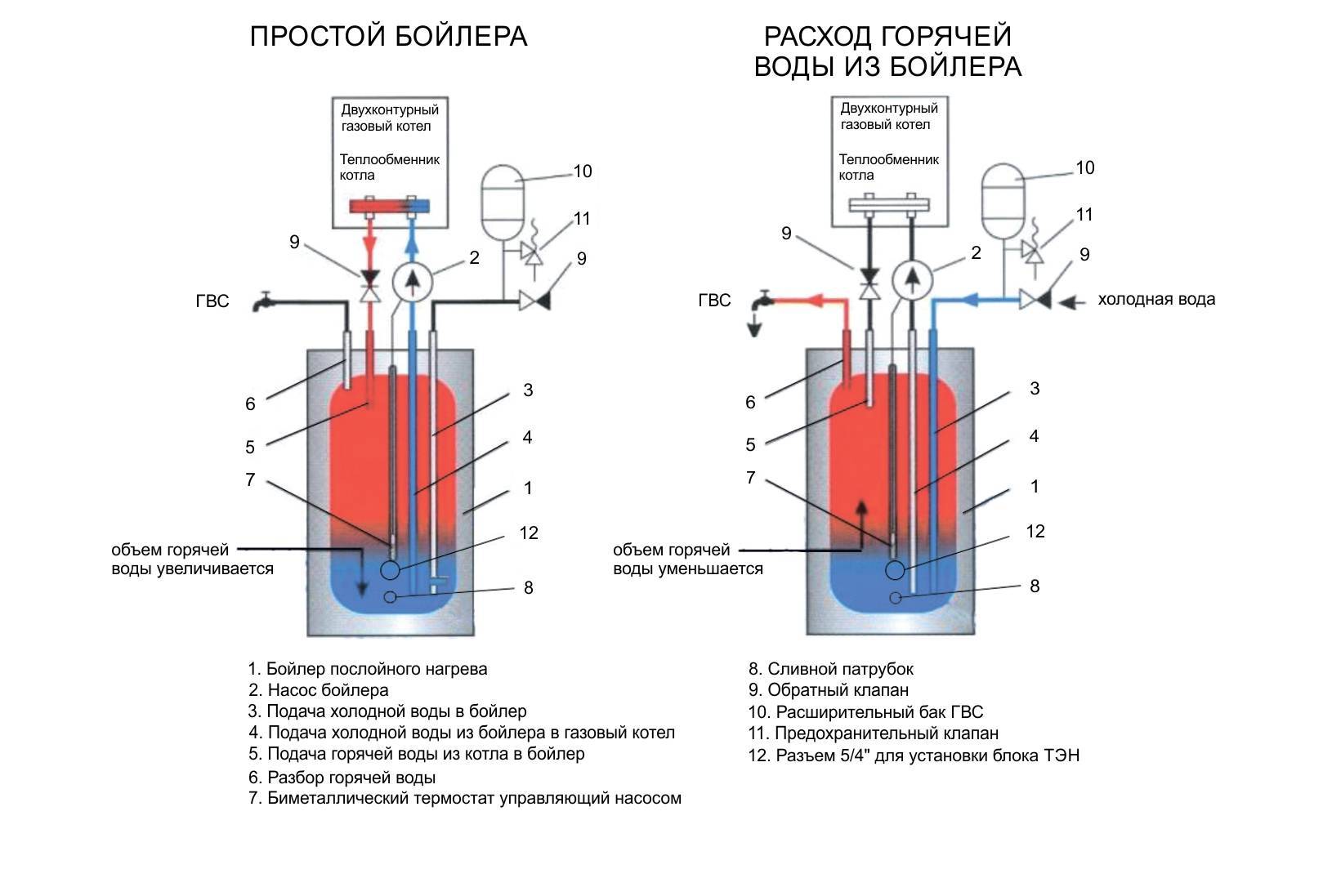 ПРОСТОЙ БОЙЛЕРА

Двухконтурный газовый котел

Теплообменник котла

10
11
9
2
9
ГВС
6
5
7
3
4
1
12
8
объем горячей воды увеличивается

РАСХОД ГОРЯЧЕЙ ВОДЫ ИЗ БОЙЛЕРА

Двухконтурный газовый котел

Теплообменник котла

10
11
9
2
9
ГВС
холодная вода
6
5
7
3
4
1
12
8
объем горячей воды уменьшается

1. Бойлер послойного нагрева
2. Насос бойлера
3. Подача холодной воды в бойлер
4. Подача холодной воды из бойлера в газовый котел
5. Подача горячей воды из котла в бойлер
6. Разбор горячей воды
7. Биметаллический термостат управляющий насосом

8. Сливной патрубок
9. Обратный клапан
10. Расширительный бак ГВС
11. Предохранительный клапан
12. Разъем 5/4" для установки блока ТЭН